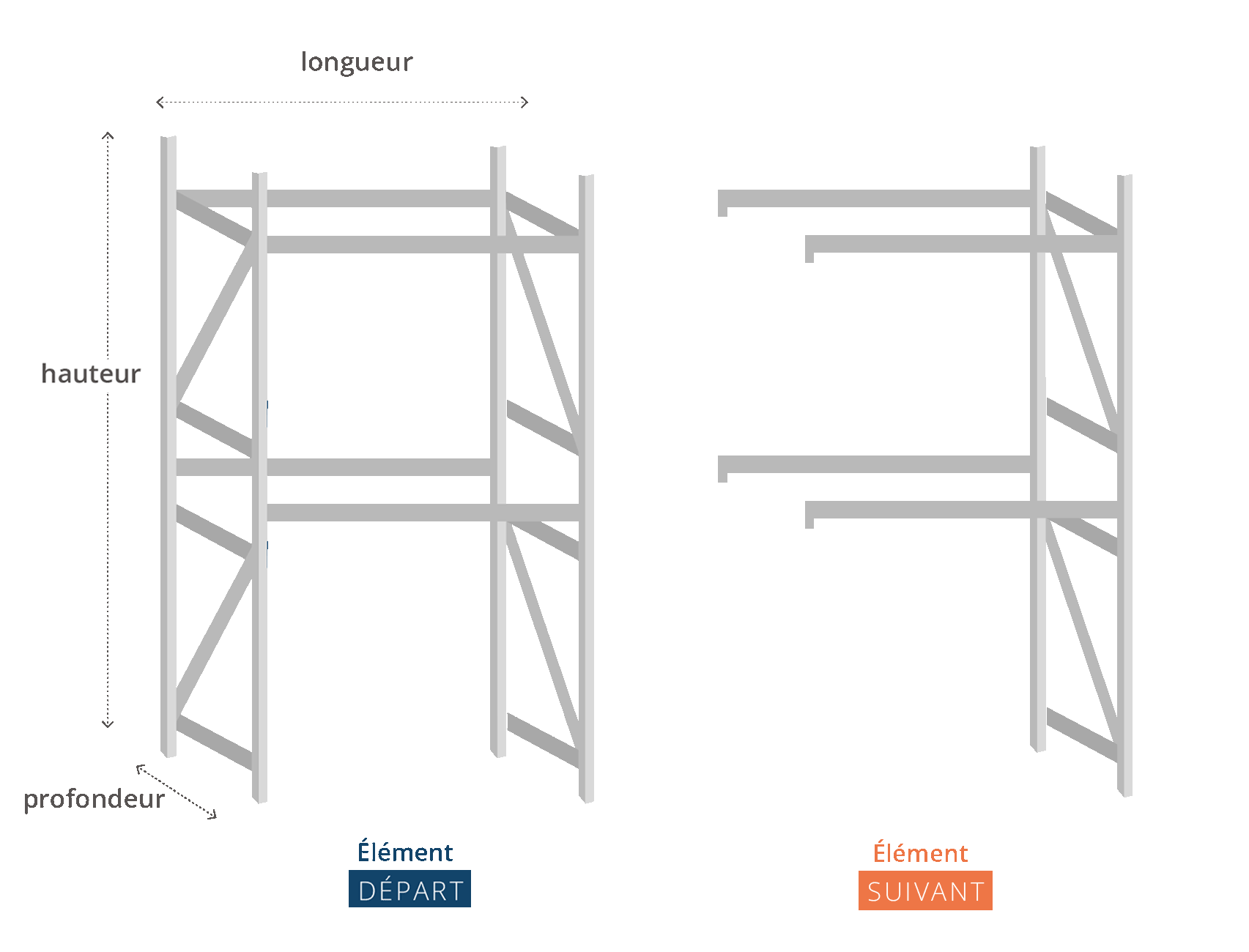 longueur

hauteur

profondeur

Élément
DÉPART

Élément
SUIVANT