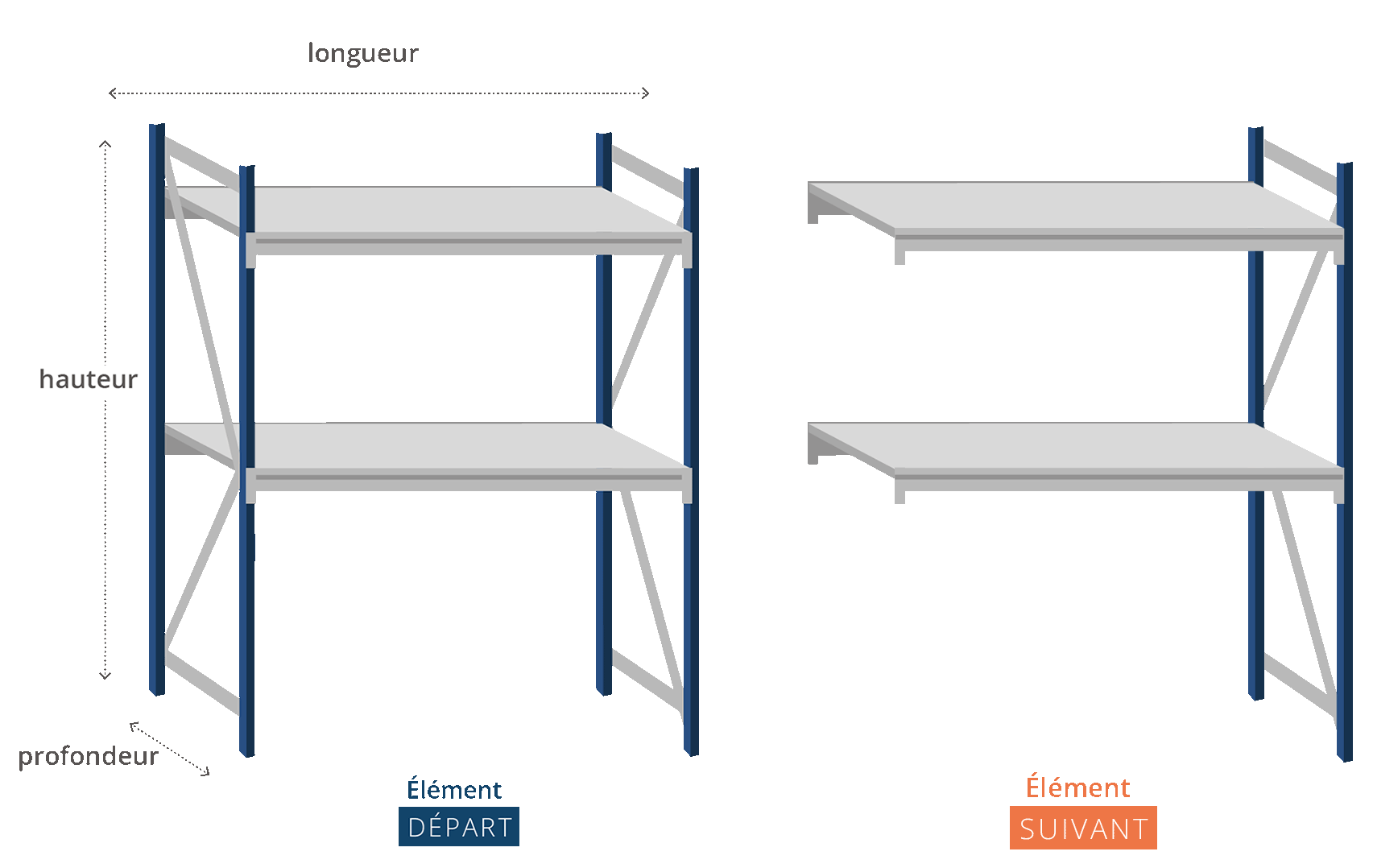 longueur

hauteur

profondeur

Élément
DÉPART

Élément
SUIVANT